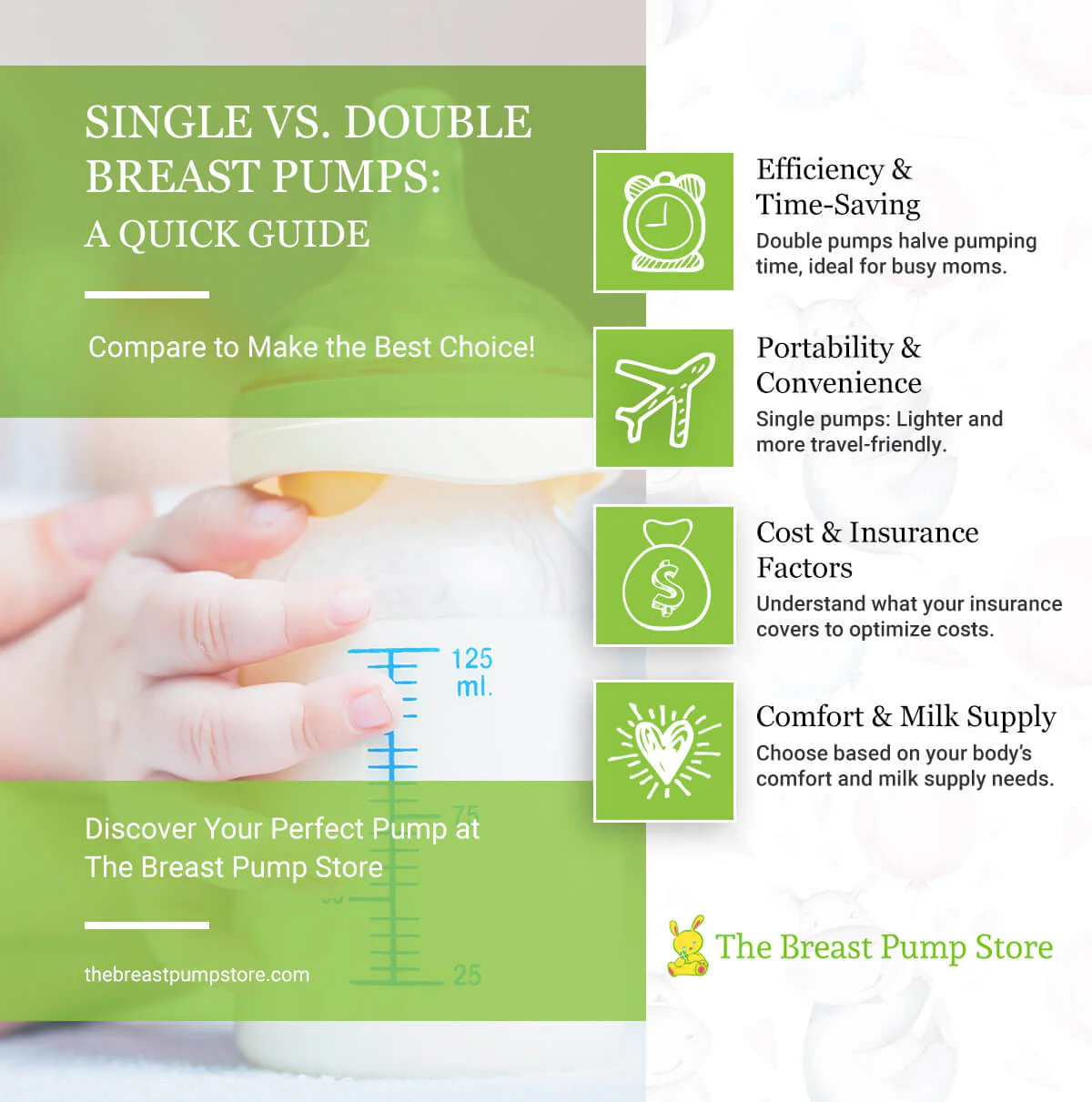 SINGLE VS. DOUBLE BREAST PUMPS:
A QUICK GUIDE

Compare to Make the Best Choice!

125 ml.

75

25

Discover Your Perfect Pump at The Breast Pump Store

thebreastpumpstore.com

Efficiency & Time-Saving

Double pumps halve pumping time, ideal for busy moms.

Portability & Convenience

Single pumps: Lighter and more travel-friendly.

Cost & Insurance Factors

Understand what your insurance covers to optimize costs.

Comfort & Milk Supply

Choose based on your body's comfort and milk supply needs.

The Breast Pump Store